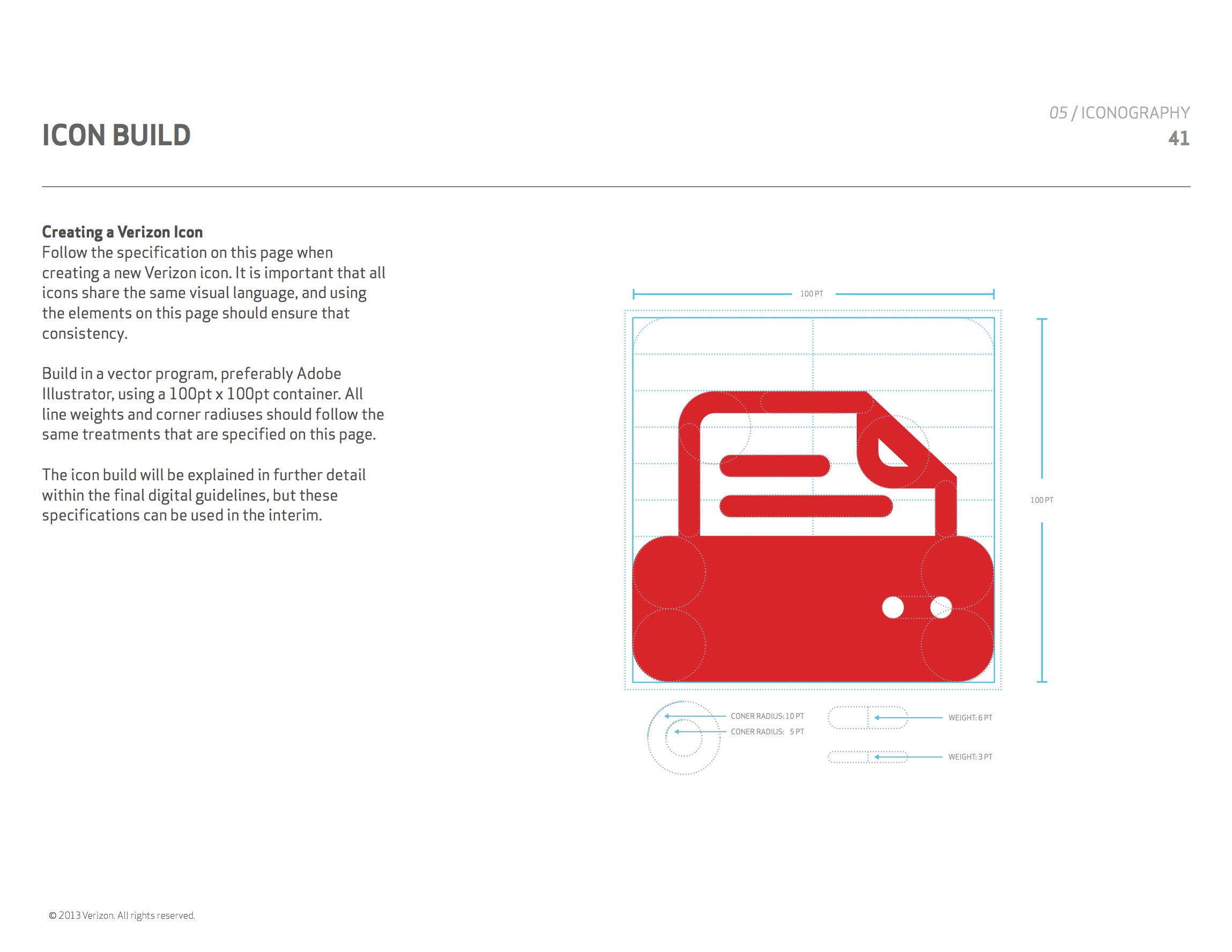 ICON BUILD

05 / ICONOGRAPHY
41

Creating a Verizon Icon
Follow the specification on this page when creating a new Verizon icon. It is important that all icons share the same visual language, and using the elements on this page should ensure that consistency.

Build in a vector program, preferably Adobe Illustrator, using a 100pt x 100pt container. All line weights and corner radiuses should follow the same treatments that are specified on this page.

The icon build will be explained in further detail within the final digital guidelines, but these specifications can be used in the interim.

100 PT

100 PT

CONER RADIUS: 10 PT
CONER RADIUS: 5 PT

WEIGHT: 6 PT

WEIGHT: 3 PT

© 2013 Verizon. All rights reserved.